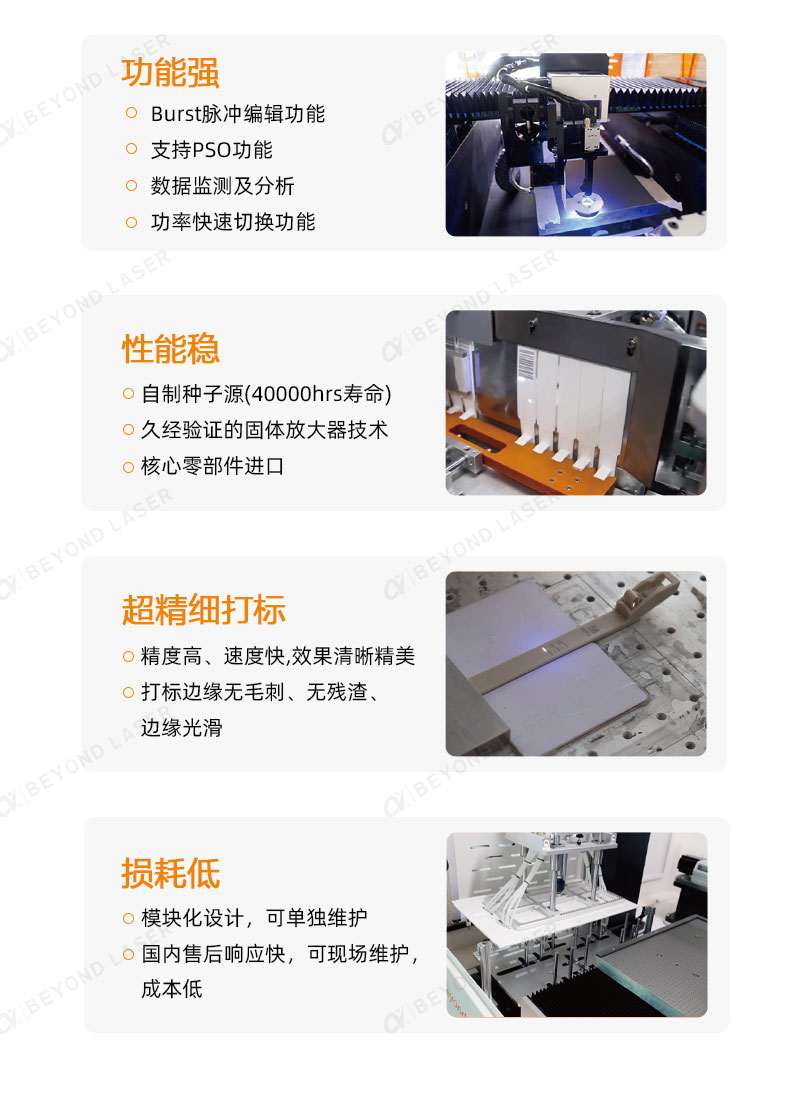 功能强

Burst脉冲编辑功能

支持PSO功能

数据监测及分析

功率快速切换功能

性能稳

自制种子源(40000hrs寿命)

久经验证的固体放大器技术

核心零部件进口

超精细打标

精度高、速度快,效果清晰精美

打标边缘无毛刺、无残渣、边缘光滑

损耗低

模块化设计，可单独维护

国内售后响应快，可现场维护，成本低

BEYOND LASER